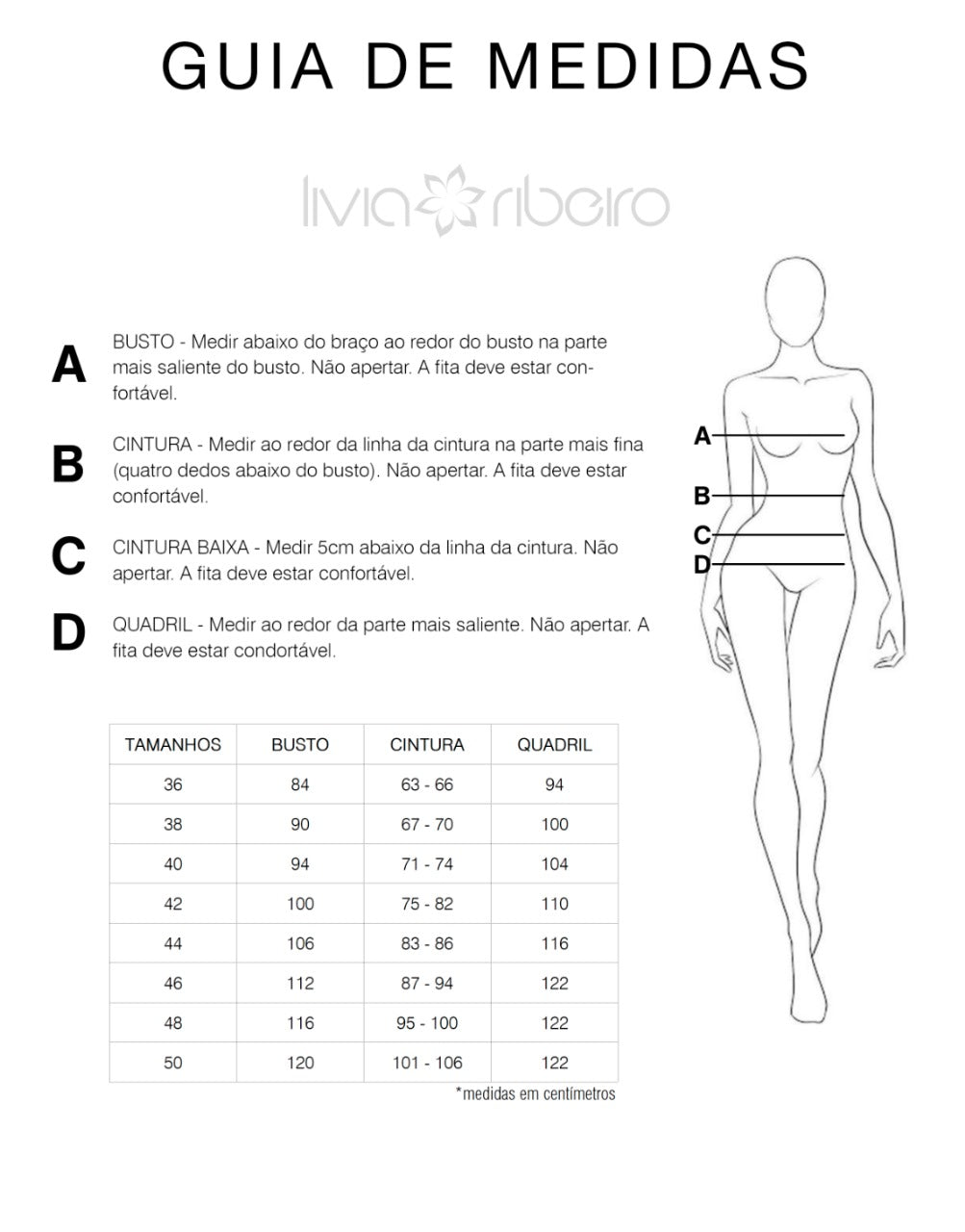 GUIA DE MEDIDAS

livia ribeiro

A BUSTO - Medir abaixo do braço ao redor do busto na parte mais saliente do busto. Não apertar. A fita deve estar confortável.

B CINTURA - Medir ao redor da linha da cintura na parte mais fina (quatro dedos abaixo do busto). Não apertar. A fita deve estar confortável.

C CINTURA BAIXA - Medir 5cm abaixo da linha da cintura. Não apertar. A fita deve estar confortável.

D QUADRIL - Medir ao redor da parte mais saliente. Não apertar. A fita deve estar condortável.

A
B
C
D

| TAMANHOS | BUSTO | CINTURA | QUADRIL |
|---|---|---|---|
| 36 | 84 | 63 - 66 | 94 |
| 38 | 90 | 67 - 70 | 100 |
| 40 | 94 | 71 - 74 | 104 |
| 42 | 100 | 75 - 82 | 110 |
| 44 | 106 | 83 - 86 | 116 |
| 46 | 112 | 87 - 94 | 122 |
| 48 | 116 | 95 - 100 | 122 |
| 50 | 120 | 101 - 106 | 122 |

*medidas em centímetros